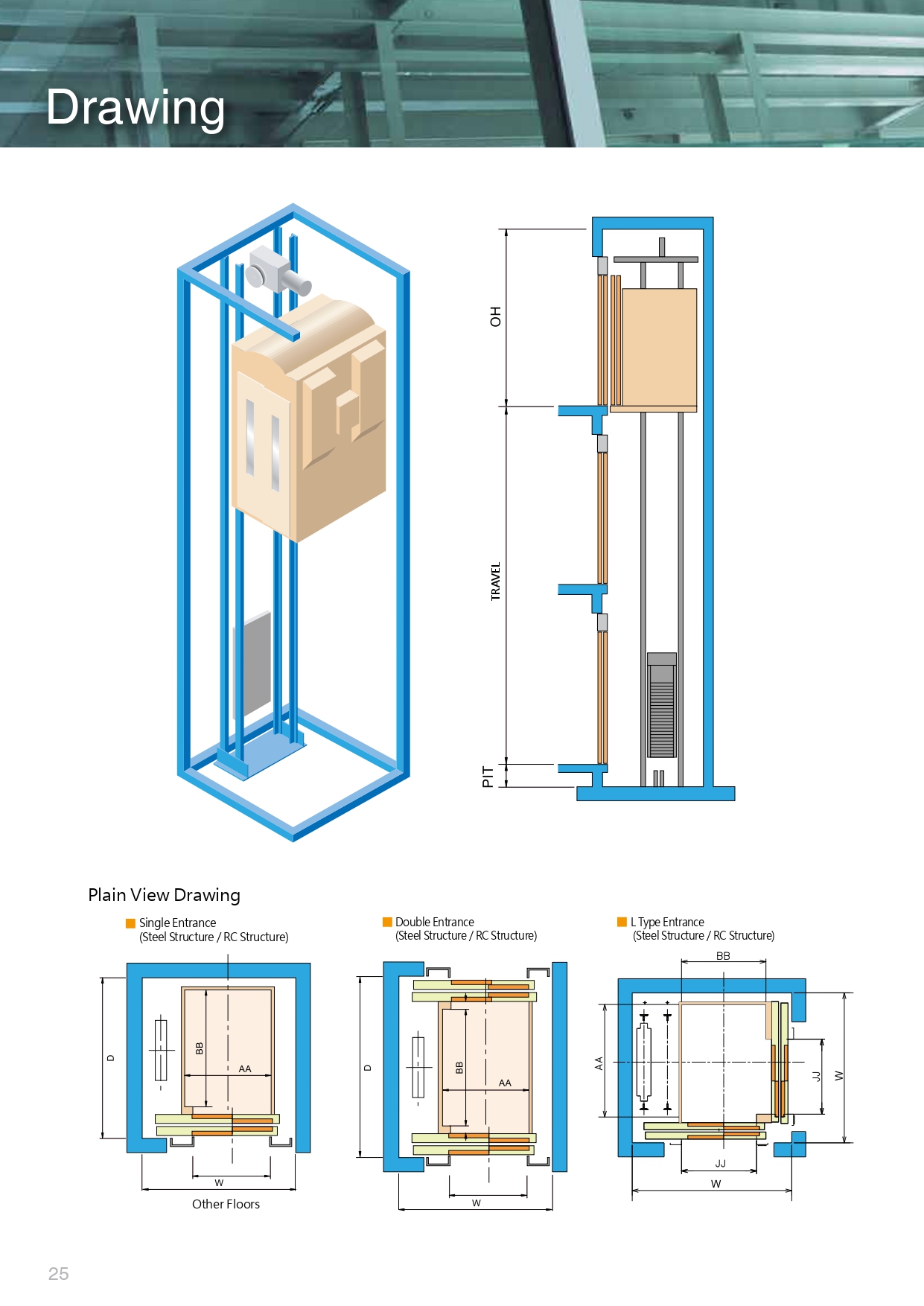 Drawing

OH

TRAVEL

PIT

Plain View Drawing

Single Entrance
(Steel Structure / RC Structure)

D

BB

AA

W

Other Floors

Double Entrance
(Steel Structure / RC Structure)

D

BB

AA

W

L Type Entrance
(Steel Structure / RC Structure)

BB

AA

JJ

W

JJ

W

25