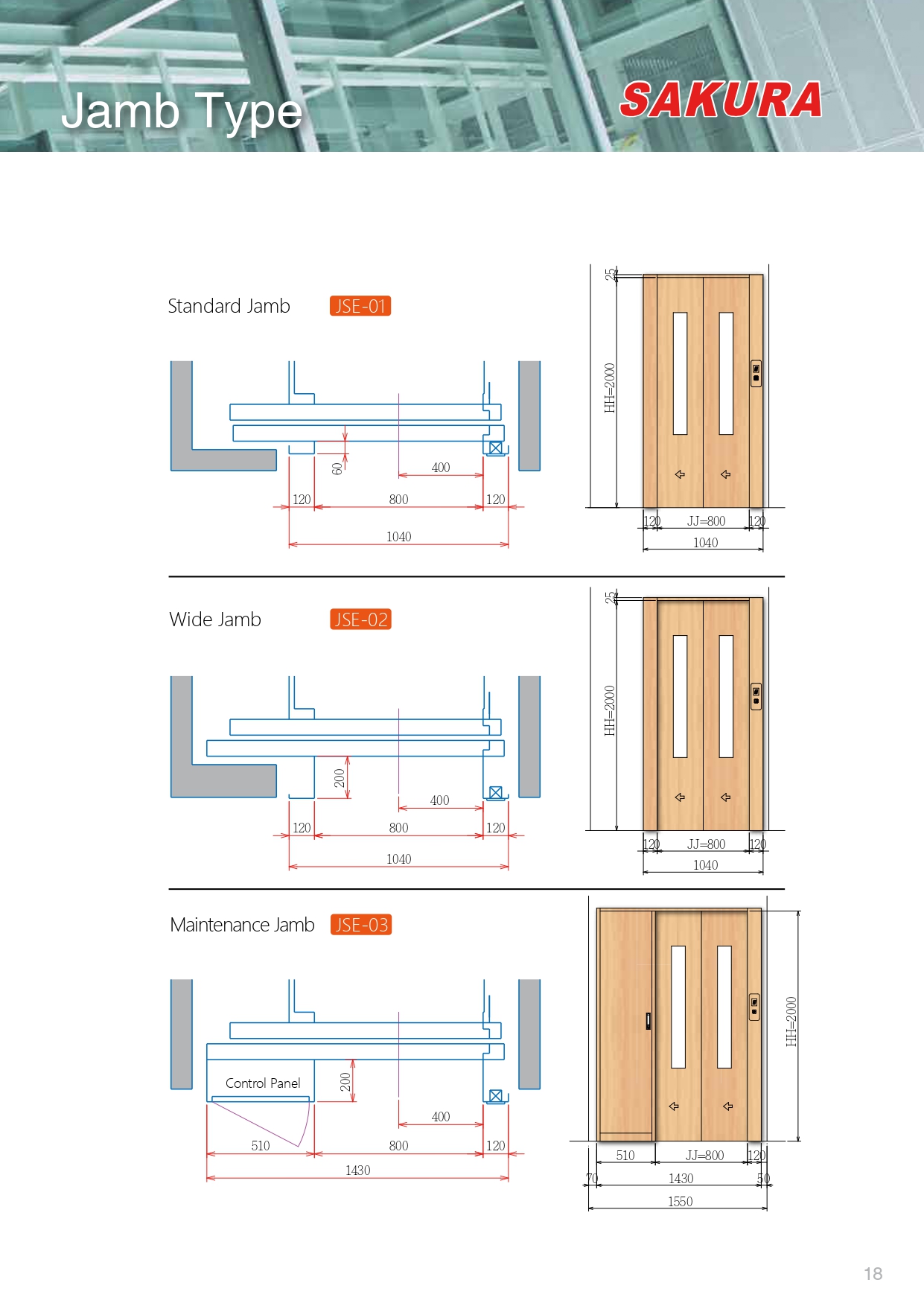 Jamb Type

SAKURA

Standard Jamb JSE-01

60
400
120
800
120
1040

25
HH=2000
120
JJ=800
120
1040

Wide Jamb JSE-02

200
400
120
800
120
1040

25
HH=2000
120
JJ=800
120
1040

Maintenance Jamb JSE-03

Control Panel
200
400
510
800
120
1430

HH=2000
510
JJ=800
120
70
1430
50
1550

18